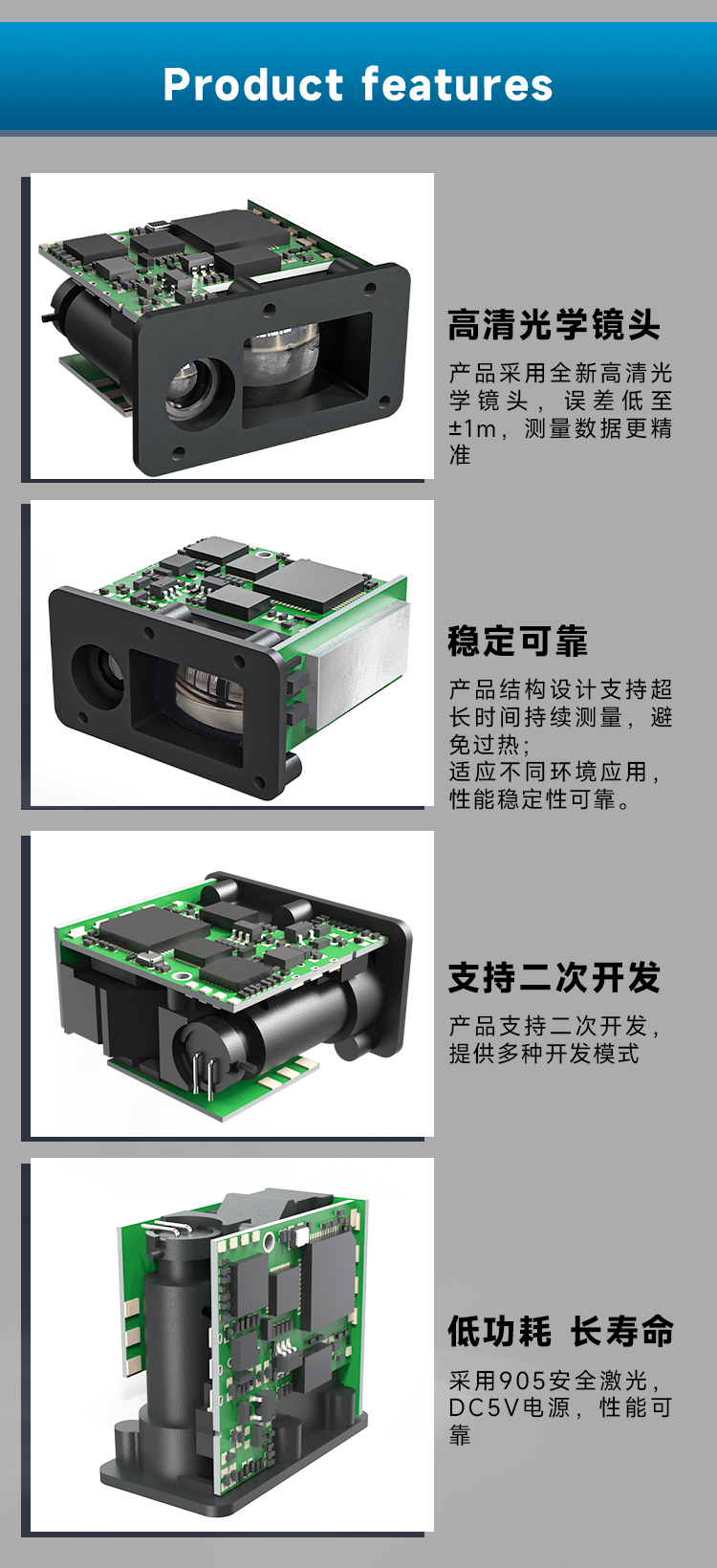 Product features

高清光学镜头

产品采用全新高清光学镜头，误差低至±1m，测量数据更精准

稳定可靠

产品结构设计支持超长时间持续测量，避免过热；
适应不同环境应用，性能稳定性可靠。

支持二次开发

产品支持二次开发，提供多种开发模式

低功耗 长寿命

采用905安全激光，DC5V电源，性能可靠